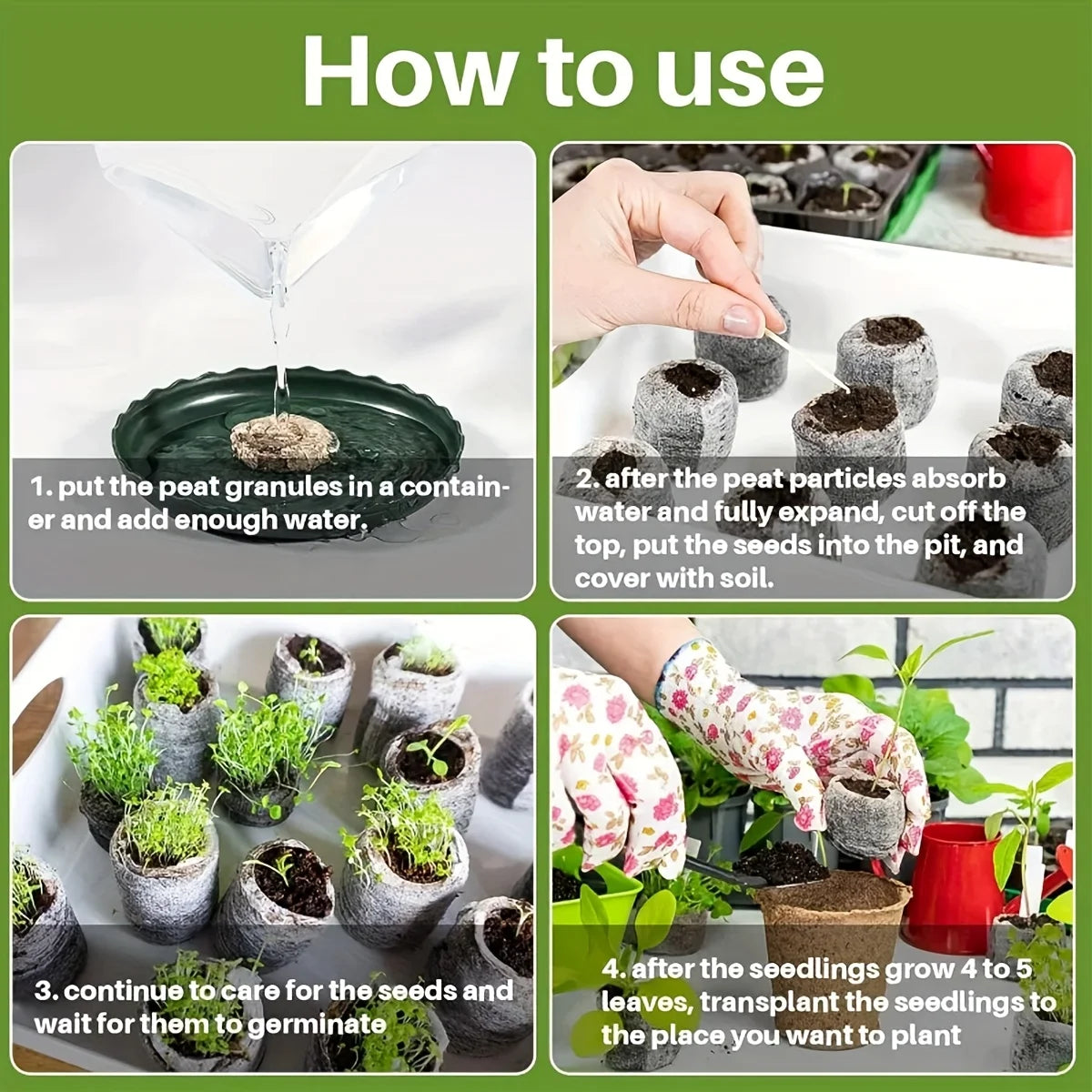 How to use

1. put the peat granules in a container and add enough water.

2. after the peat particles absorb water and fully expand, cut off the top, put the seeds into the pit, and cover with soil.

3. continue to care for the seeds and wait for them to germinate

4. after the seedlings grow 4 to 5 leaves, transplant the seedlings to the place you want to plant