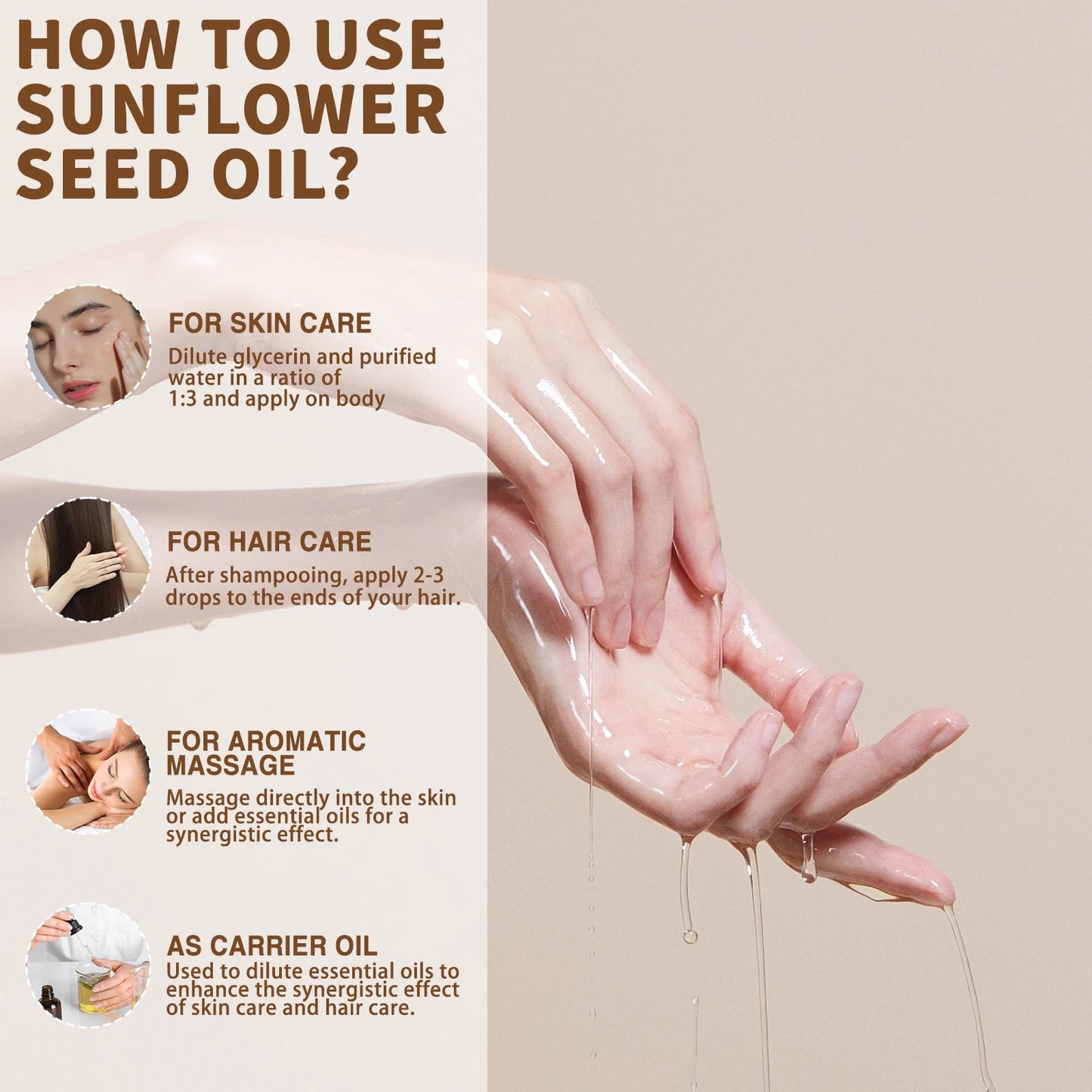 HOW TO USE SUNFLOWER SEED OIL?

FOR SKIN CARE
Dilute glycerin and purified water in a ratio of 1:3 and apply on body

FOR HAIR CARE
After shampooing, apply 2-3 drops to the ends of your hair.

FOR AROMATIC MASSAGE
Massage directly into the skin or add essential oils for a synergistic effect.

AS CARRIER OIL
Used to dilute essential oils to enhance the synergistic effect of skin care and hair care.