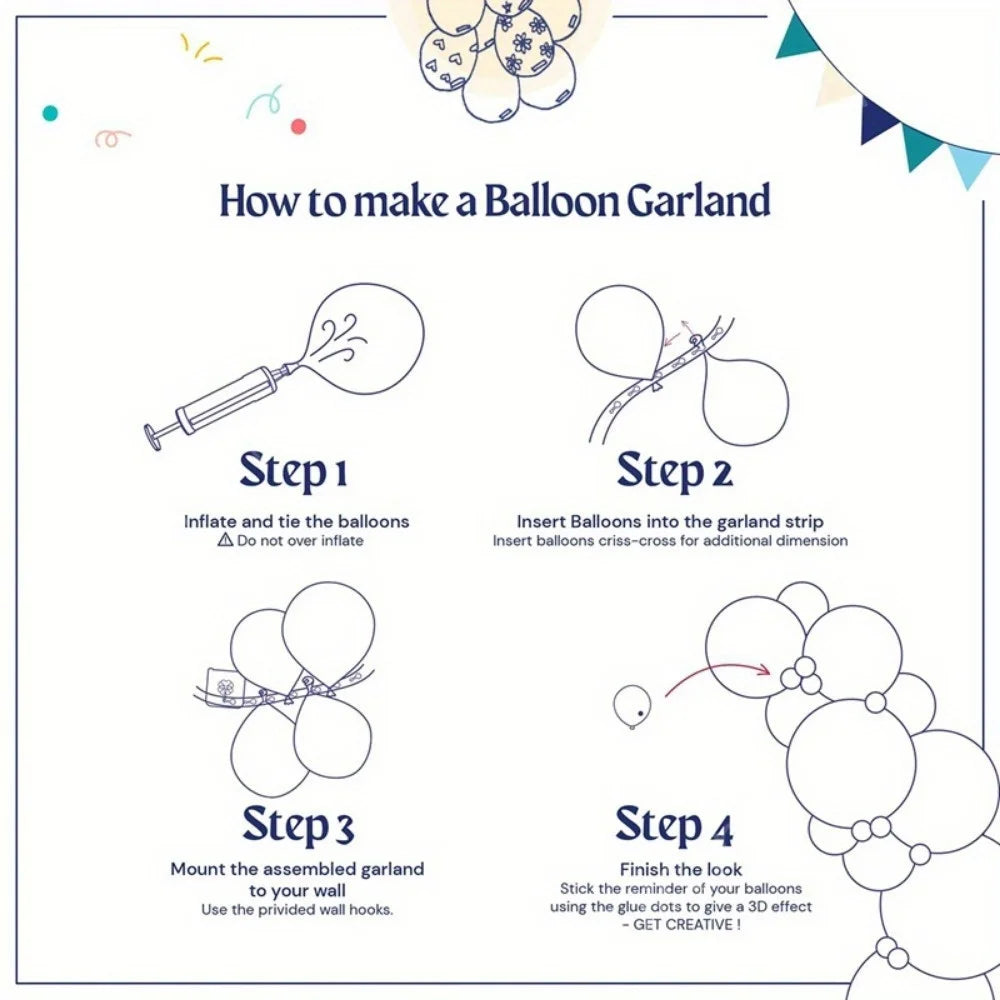 How to make a Balloon Garland

Step 1

Inflate and tie the balloons
⚠ Do not over inflate

Step 2

Insert Balloons into the garland strip
Insert balloons criss-cross for additional dimension

Step 3

Mount the assembled garland to your wall
Use the privided wall hooks.

Step 4

Finish the look
Stick the reminder of your balloons using the glue dots to give a 3D effect - GET CREATIVE !