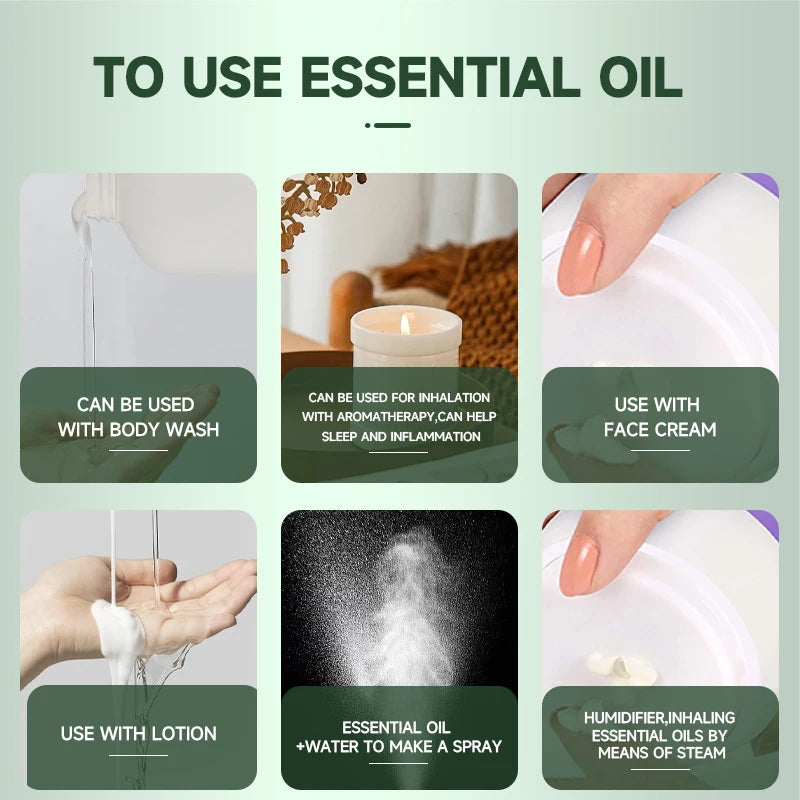 TO USE ESSENTIAL OIL

CAN BE USED WITH BODY WASH

CAN BE USED FOR INHALATION WITH AROMATHERAPY,CAN HELP SLEEP AND INFLAMMATION

USE WITH FACE CREAM

USE WITH LOTION

ESSENTIAL OIL +WATER TO MAKE A SPRAY

HUMIDIFIER,INHALING ESSENTIAL OILS BY MEANS OF STEAM